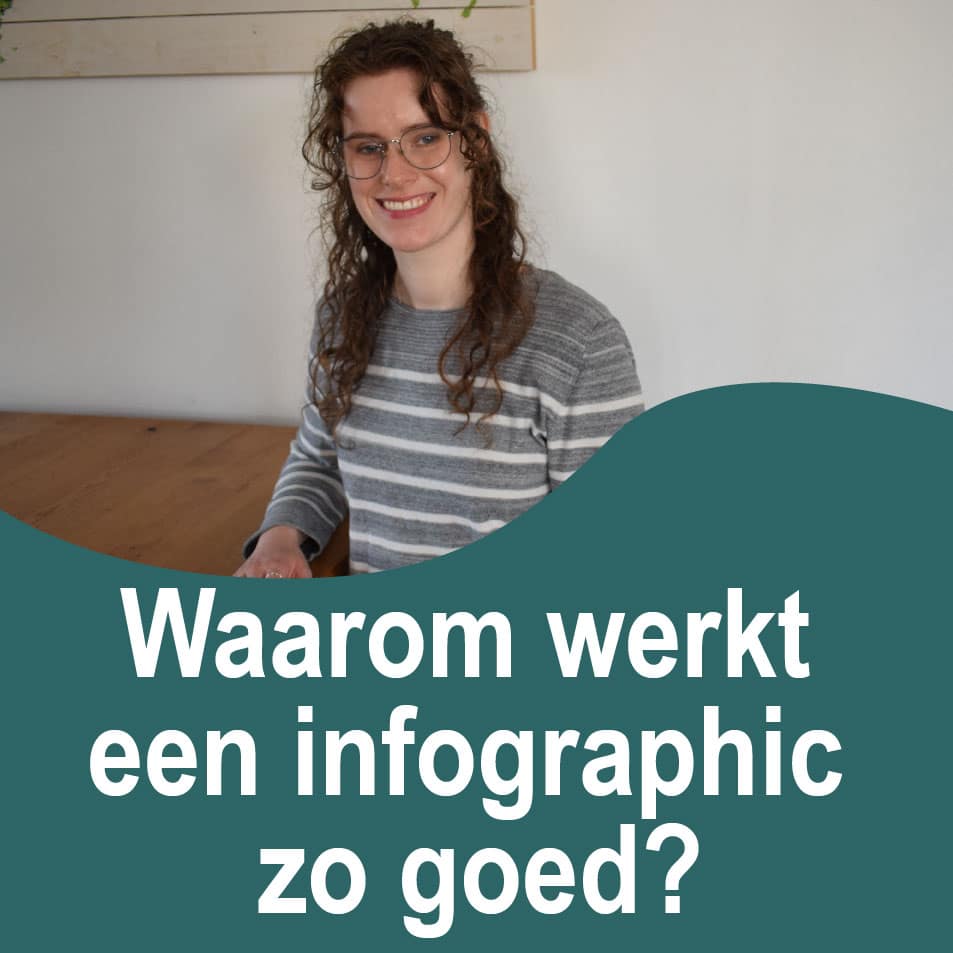 Waarom werkt een infographic zo goed?