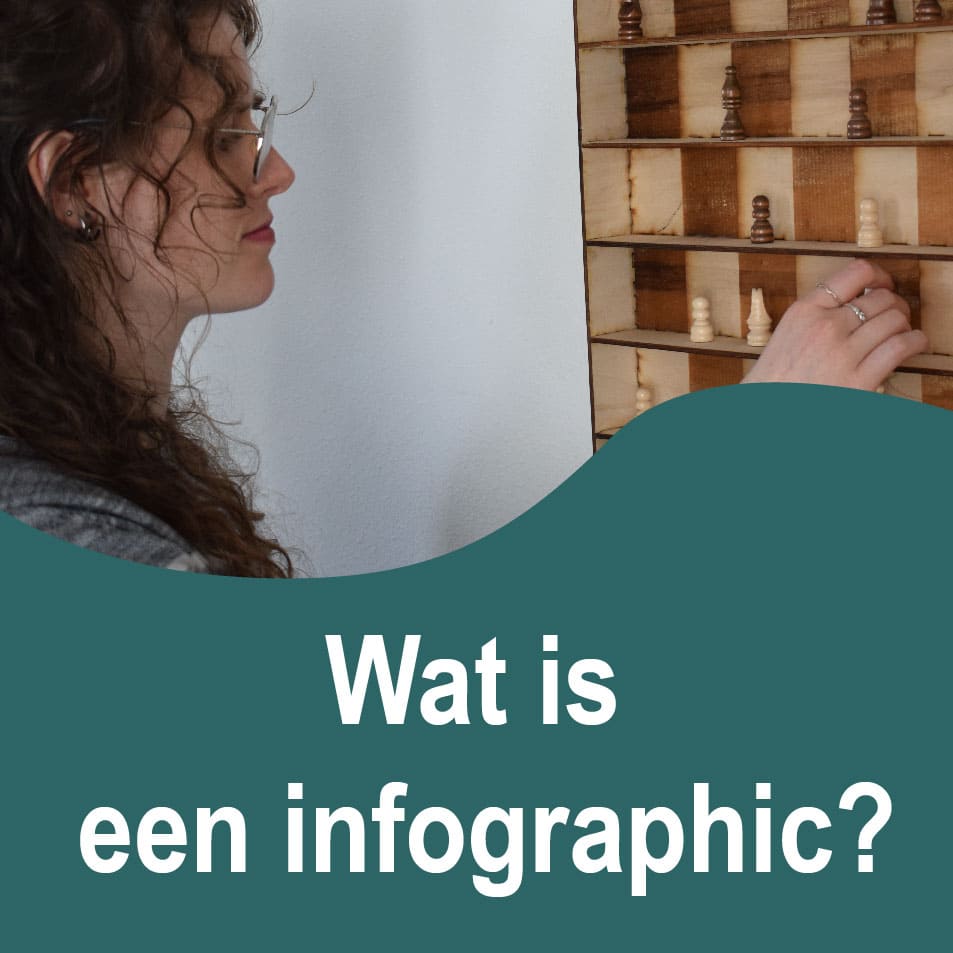 Wat is een infographic?